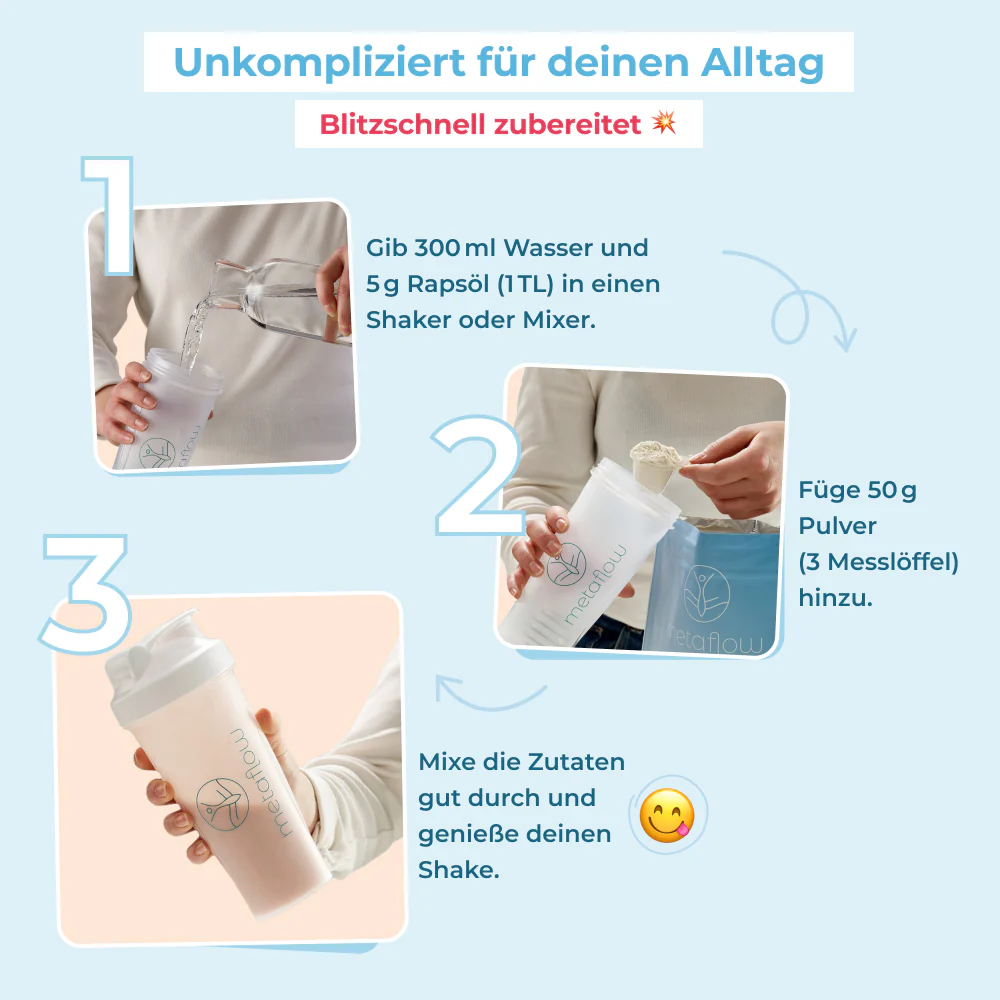 Unkompliziert für deinen Alltag

Blitzschnell zubereitet 💥

1

Gib 300 ml Wasser und 5 g Rapsöl (1 TL) in einen Shaker oder Mixer.

2

metaflow

metaflow

Füge 50 g Pulver (3 Messlöffel) hinzu.

3

metaflow

Mixe die Zutaten gut durch und genieße deinen Shake. 😋